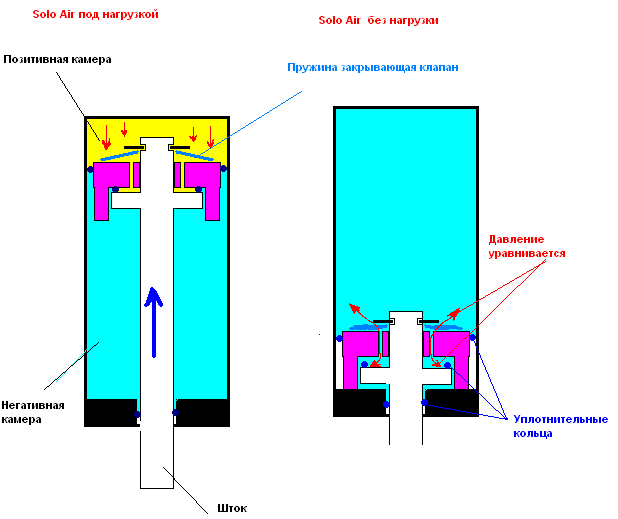 Solo Air под нагрузкой

Solo Air без нагрузки

Позитивная камера

Пружина закрывающая клапан

Давление уравнивается

Негативная камера

Уплотнительные кольца

Шток